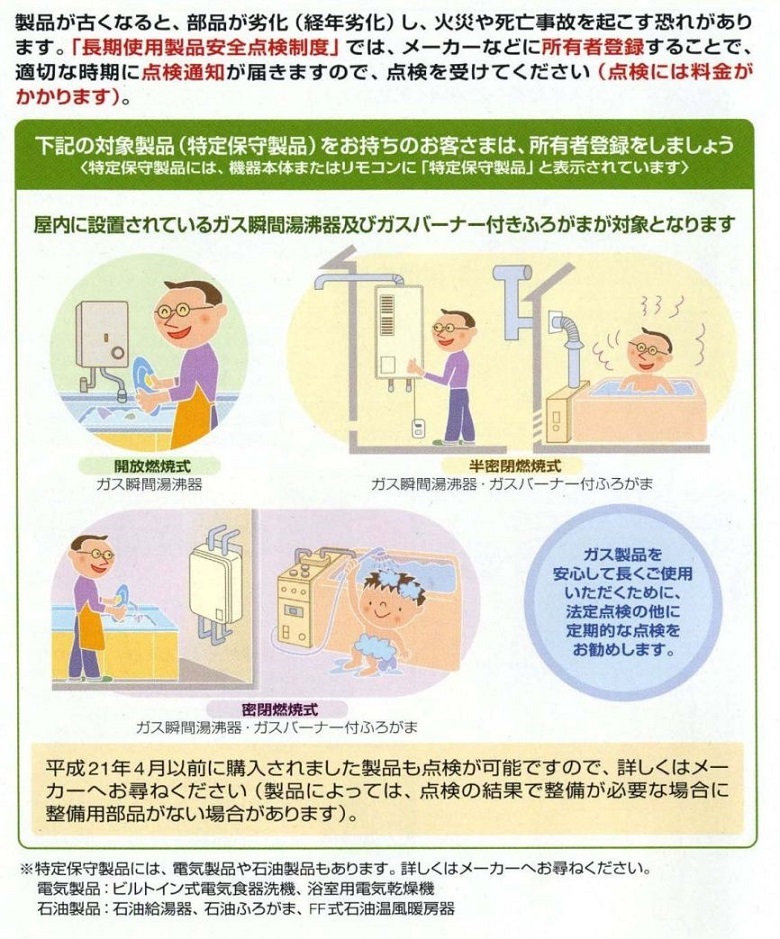 製品が古くなると、部品が劣化（経年劣化）し、火災や死亡事故を起こす恐れがあります。「長期使用製品安全点検制度」では、メーカーなどに所有者登録することで、適切な時期に点検通知が届きますので、点検を受けてください（点検には料金がかかります）。

下記の対象製品（特定保守製品）をお持ちのお客さまは、所有者登録をしましょう
〈特定保守製品には、機器本体またはリモコンに「特定保守製品」と表示されています〉

屋内に設置されているガス瞬間湯沸器及びガスバーナー付きふろがまが対象となります

開放燃焼式
ガス瞬間湯沸器

半密閉燃焼式
ガス瞬間湯沸器・ガスバーナー付ふろがま

密閉燃焼式
ガス瞬間湯沸器・ガスバーナー付ふろがま

ガス製品を安心して長くご使用いただくために、法定点検の他に定期的な点検をお勧めします。

平成21年4月以前に購入されました製品も点検が可能ですので、詳しくはメーカーへお尋ねください（製品によっては、点検の結果で整備が必要な場合に整備用部品がない場合があります）。

※特定保守製品には、電気製品や石油製品もあります。詳しくはメーカーへお尋ねください。
電気製品：ビルトイン式電気食器洗機、浴室用電気乾燥機
石油製品：石油給湯器、石油ふろがま、FF式石油温風暖房器